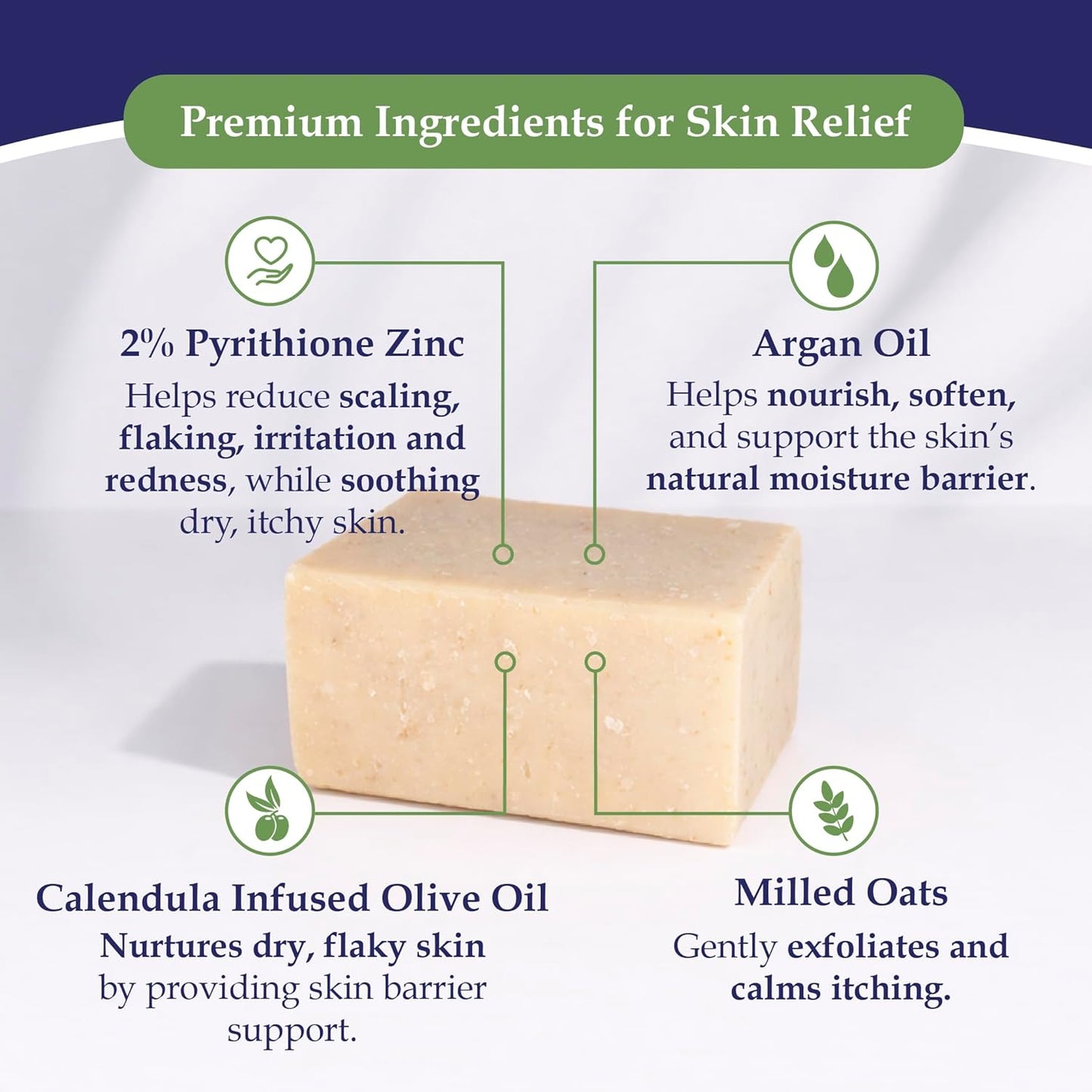 Premium Ingredients for Skin Relief

2% Pyrithione Zinc
Helps reduce scaling, flaking, irritation and redness, while soothing dry, itchy skin.

Argan Oil
Helps nourish, soften, and support the skin's natural moisture barrier.

Calendula Infused Olive Oil
Nurtures dry, flaky skin by providing skin barrier support.

Milled Oats
Gently exfoliates and calms itching.